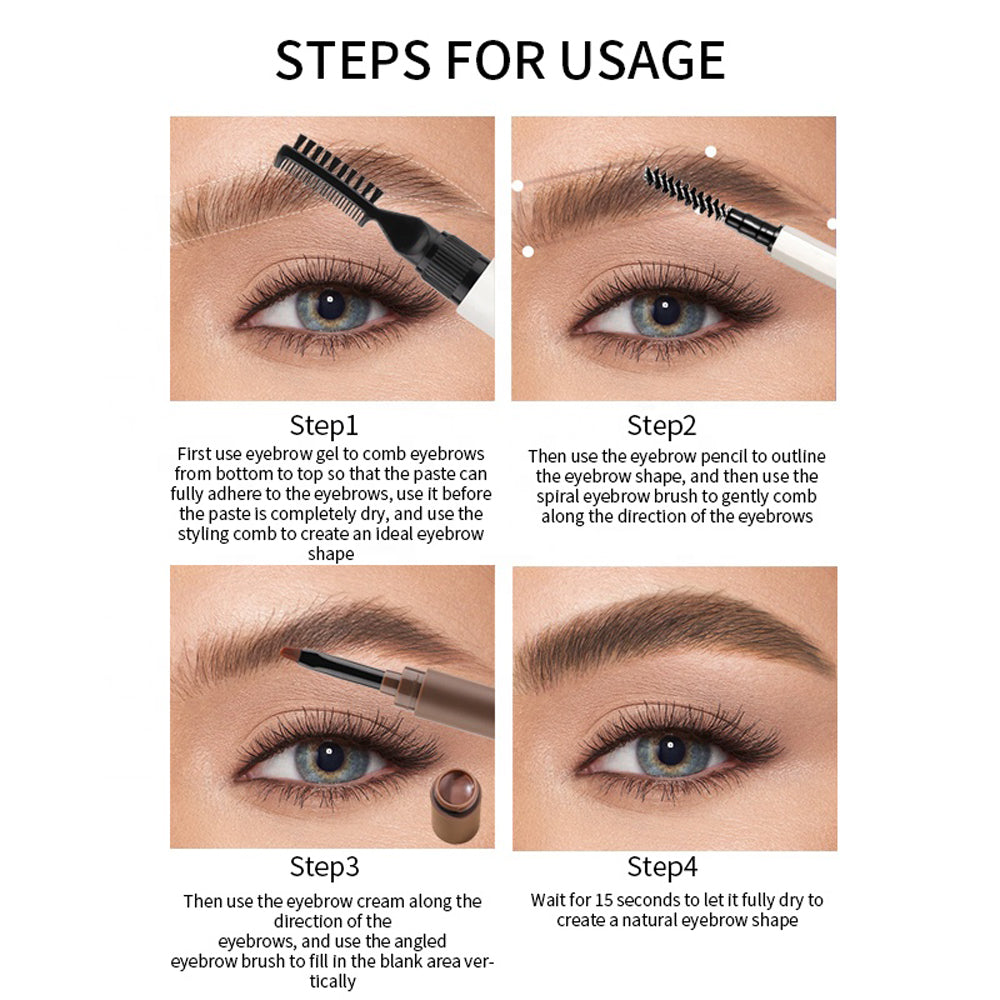 STEPS FOR USAGE

Step1

First use eyebrow gel to comb eyebrows from bottom to top so that the paste can fully adhere to the eyebrows, use it before the paste is completely dry, and use the styling comb to create an ideal eyebrow shape

Step2

Then use the eyebrow pencil to outline the eyebrow shape, and then use the spiral eyebrow brush to gently comb along the direction of the eyebrows

Step3

Then use the eyebrow cream along the direction of the eyebrows, and use the angled eyebrow brush to fill in the blank area vertically

Step4

Wait for 15 seconds to let it fully dry to create a natural eyebrow shape